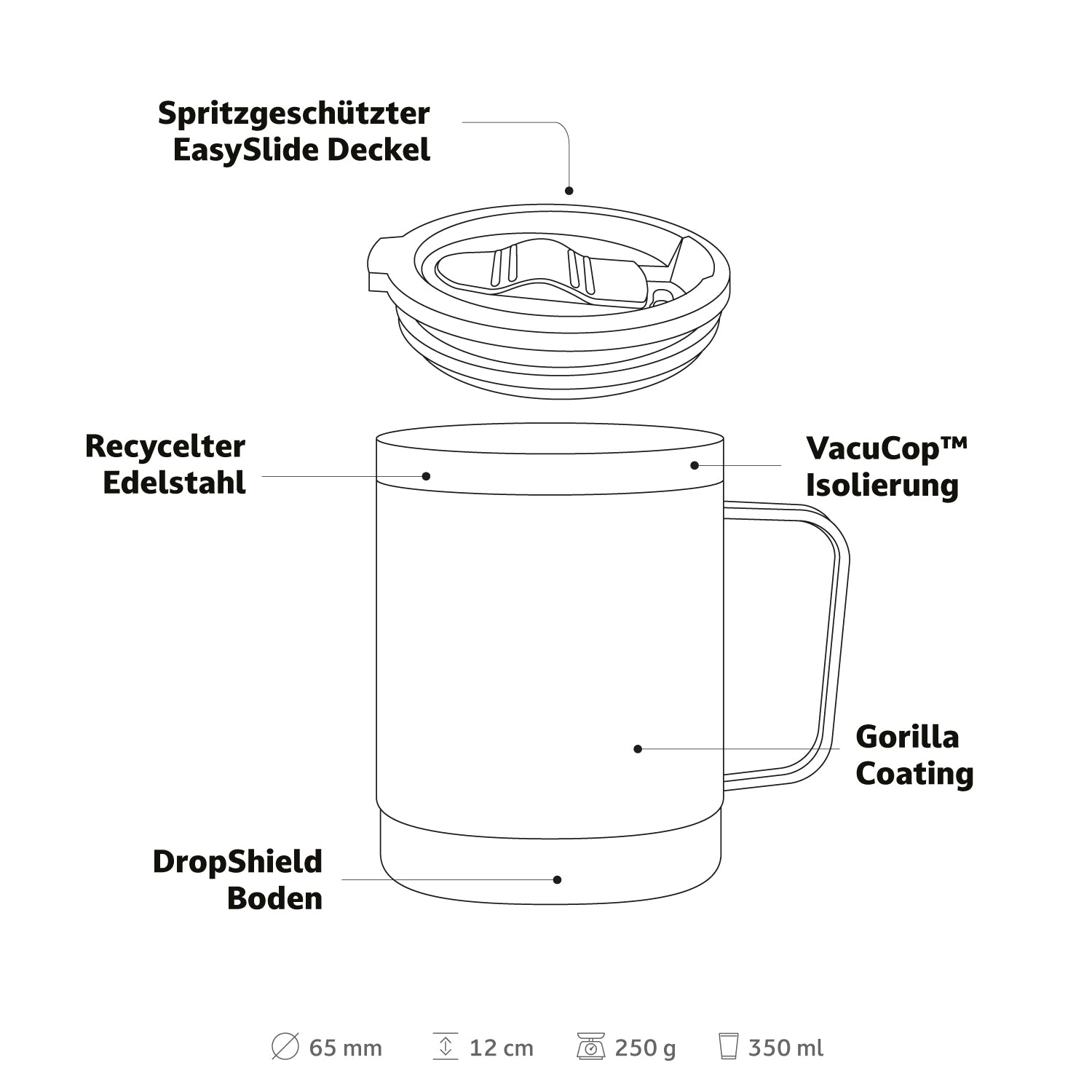 Spritzgeschützter EasySlide Deckel

Recycelter Edelstahl

VacuCop™ Isolierung

Gorilla Coating

DropShield Boden

65 mm   12 cm   250 g   350 ml